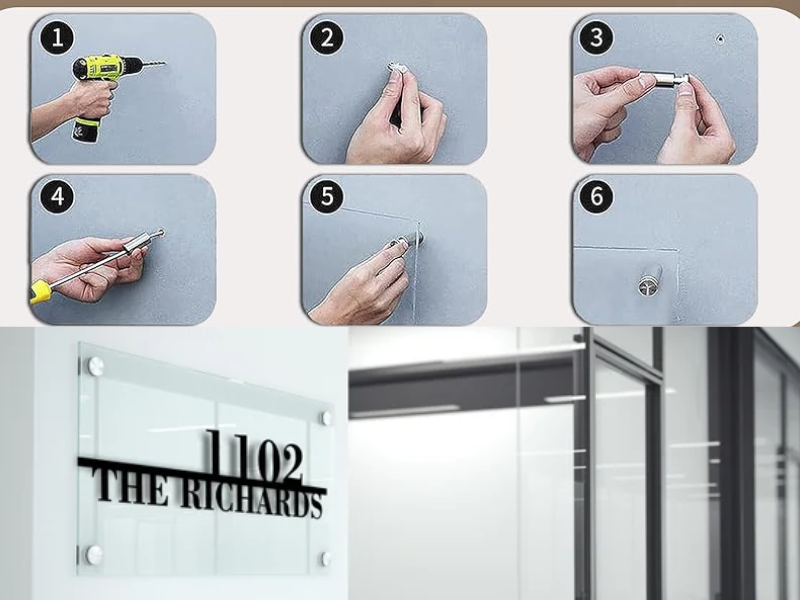 1
2
3
4
5
6
1102
THE RICHARDS